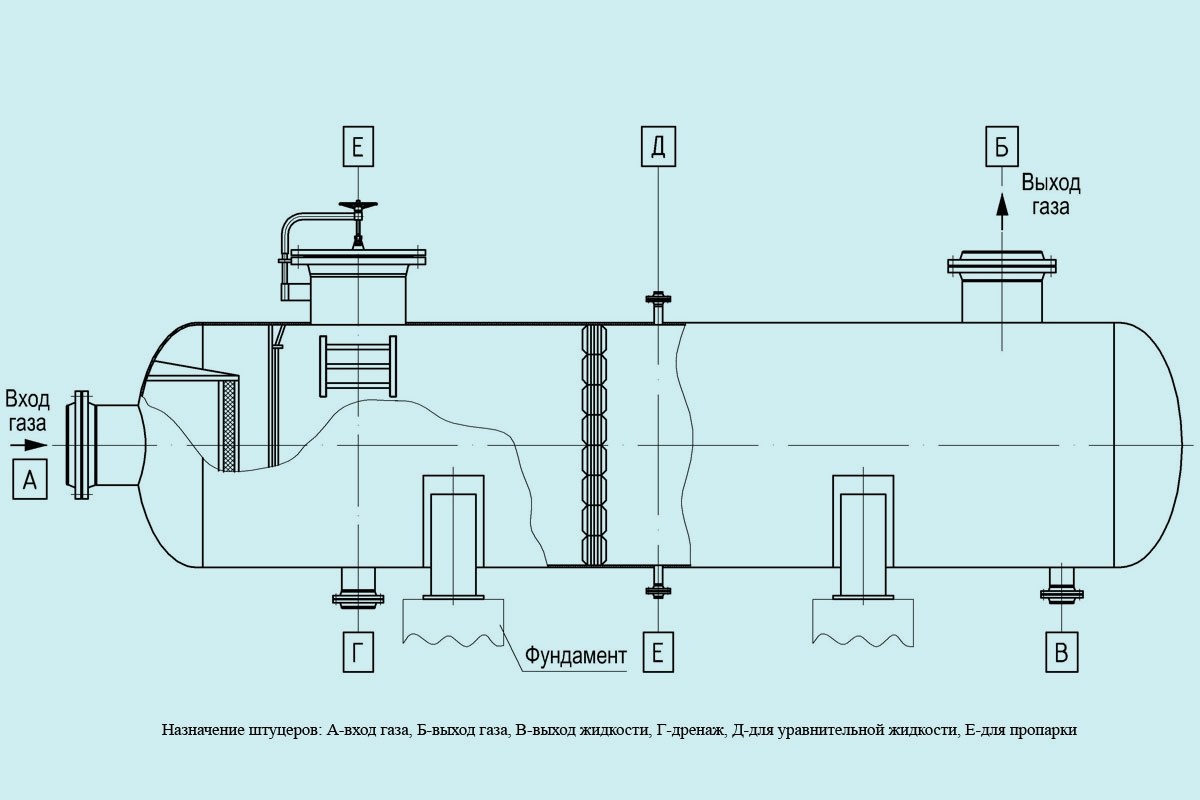 Е

Д

Б

Выход газа

Вход газа

А

Г

Фундамент

Е

В

Назначение штуцеров: А-вход газа, Б-выход газа, В-выход жидкости, Г-дренаж, Д-для уравнительной жидкости, Е-для пропарки